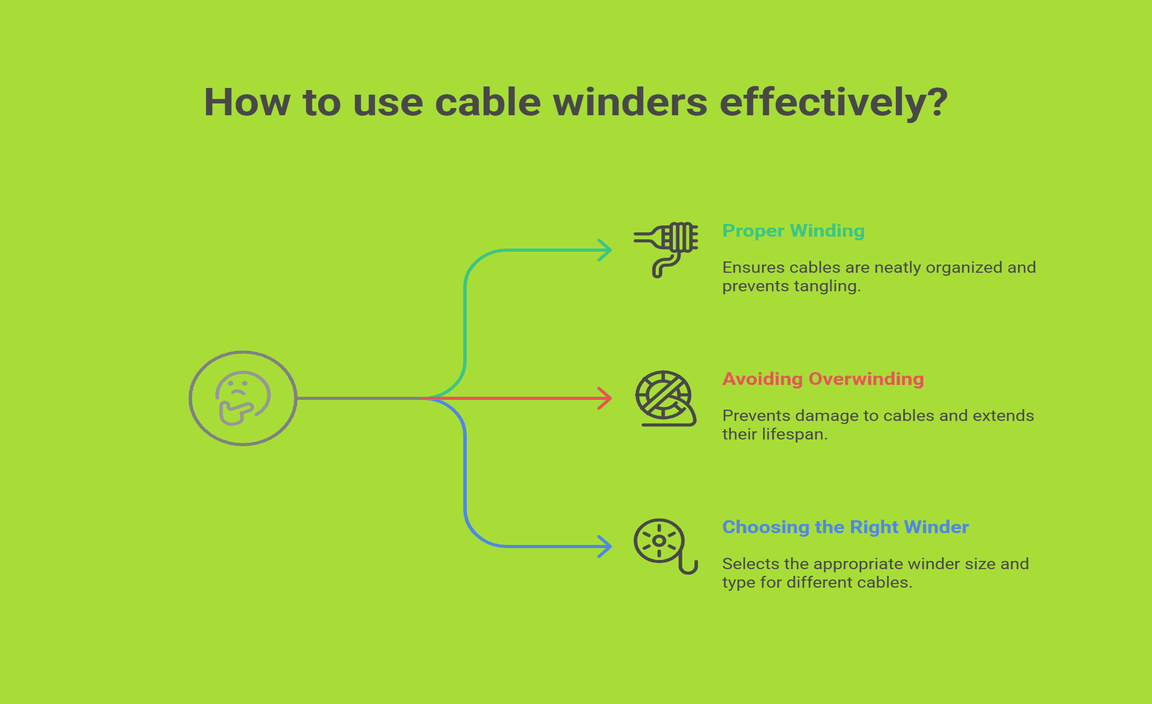 How to use cable winders effectively?

Proper Winding

Ensures cables are neatly organized and prevents tangling.

Avoiding Overwinding

Prevents damage to cables and extends their lifespan.

Choosing the Right Winder

Selects the appropriate winder size and type for different cables.